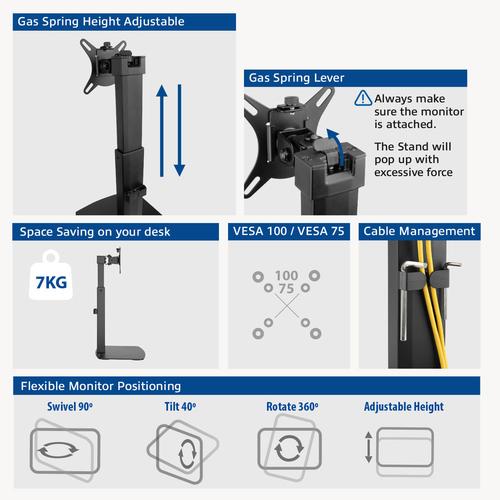 Gas Spring Height Adjustable

Gas Spring Lever

Always make sure the monitor is attached.

The Stand will pop up with excessive force

Space Saving on your desk

7KG

VESA 100 / VESA 75

100
75

Cable Management

Flexible Monitor Positioning

Swivel 90°

Tilt 40°

Rotate 360°

Adjustable Height