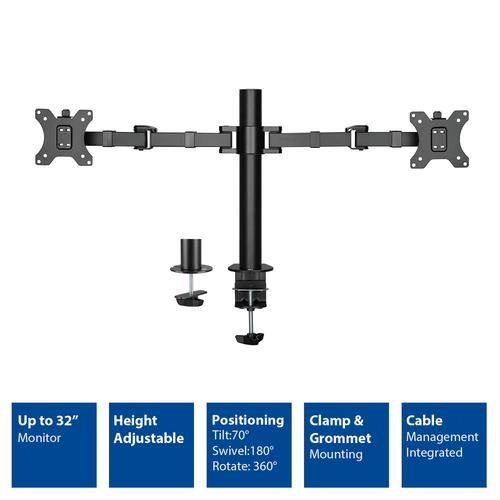 Up to 32”
Monitor

Height
Adjustable

Positioning
Tilt:70°
Swivel:180°
Rotate: 360°

Clamp &
Grommet
Mounting

Cable
Management
Integrated